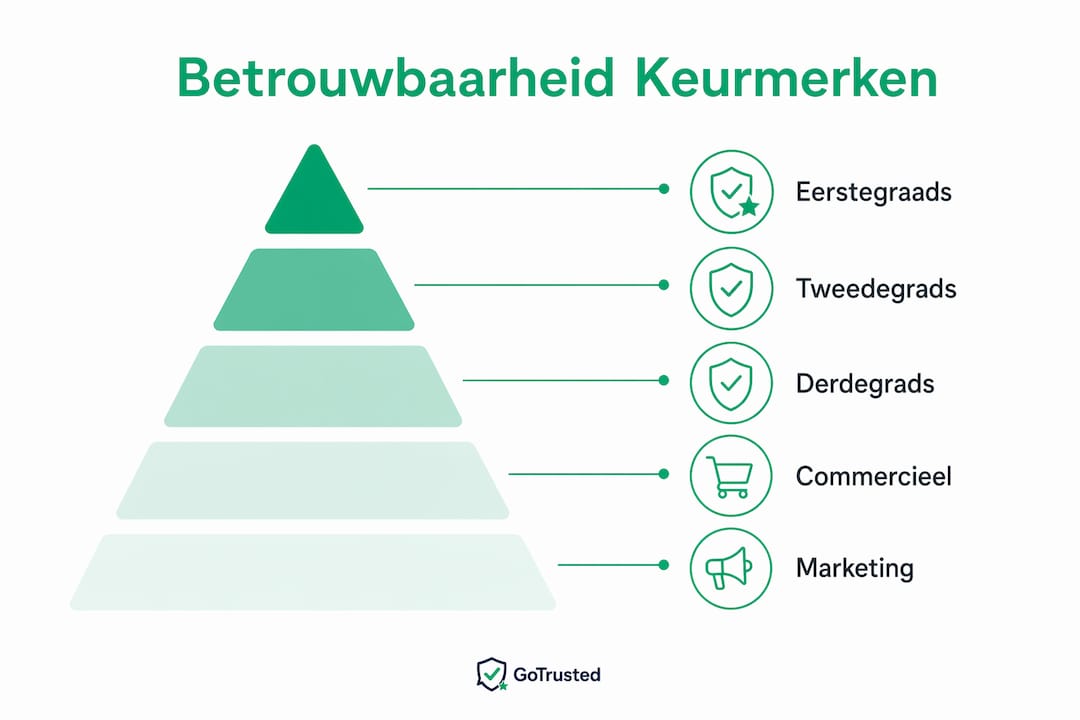 Betrouwbaarheid Keurmerken

Eerstegraads

Tweedegrads

Derdegrads

Commercieel

Marketing

GoTrusted